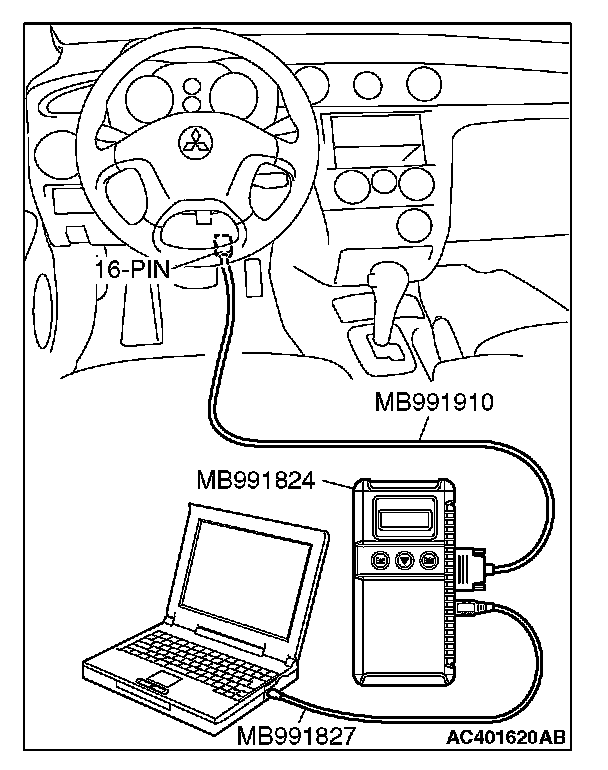 16-PIN

MB991910

MB991824

MB991827

AC401620AB