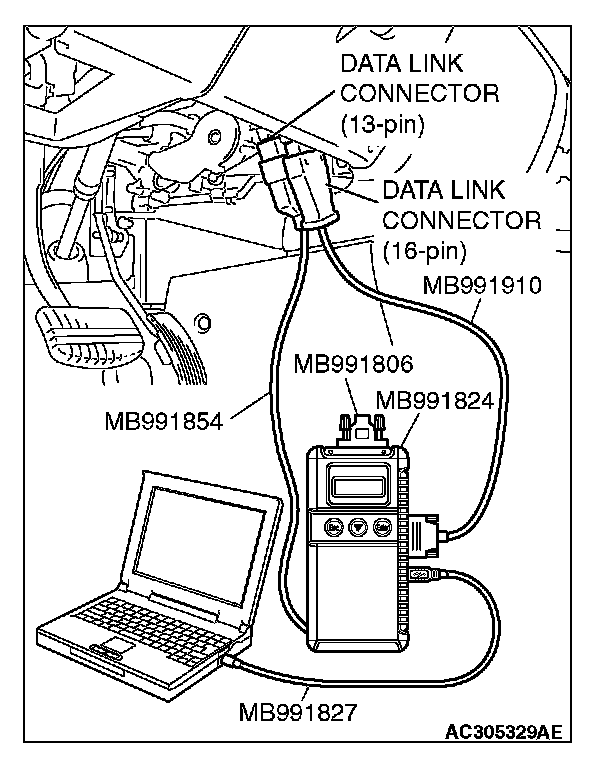 DATA LINK CONNECTOR (13-pin)

DATA LINK CONNECTOR (16-pin)

MB991910

MB991806

MB991824

MB991854

MB991827

AC305329AE