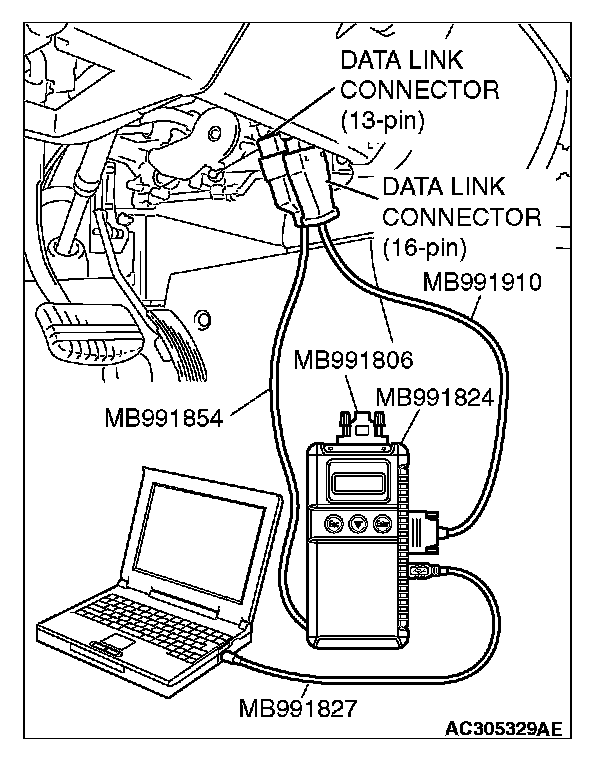 DATA LINK CONNECTOR (13-pin)

DATA LINK CONNECTOR (16-pin)

MB991910

MB991806

MB991824

MB991854

MB991827

AC305329AE