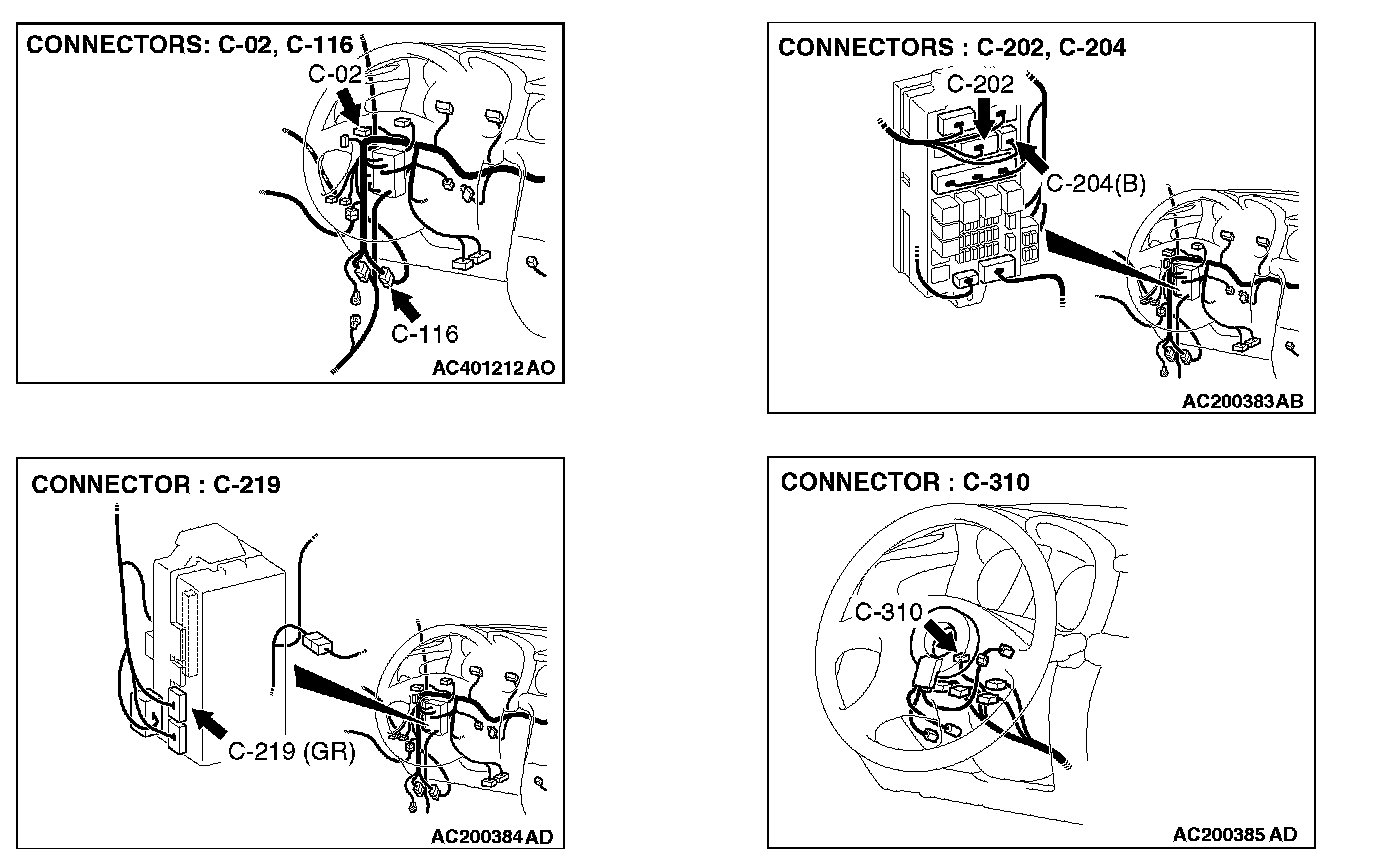 CONNECTORS: C-02, C-116

C-02

C-116

AC401212 AO

CONNECTORS : C-202, C-204

C-202

C-204(B)

AC200383 AB

CONNECTOR : C-219

C-219 (GR)

AC200384 AD

CONNECTOR : C-310

C-310

AC200385 AD