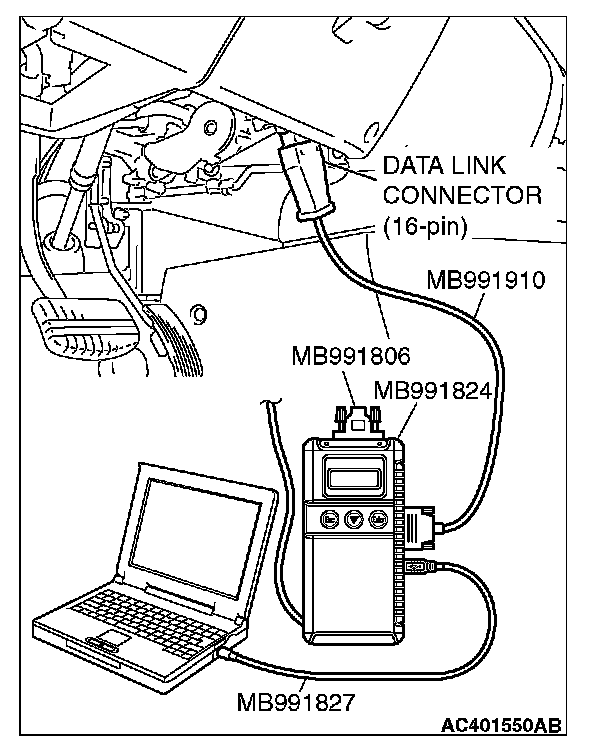 DATA LINK CONNECTOR (16-pin)

MB991910

MB991806

MB991824

MB991827

AC401550AB