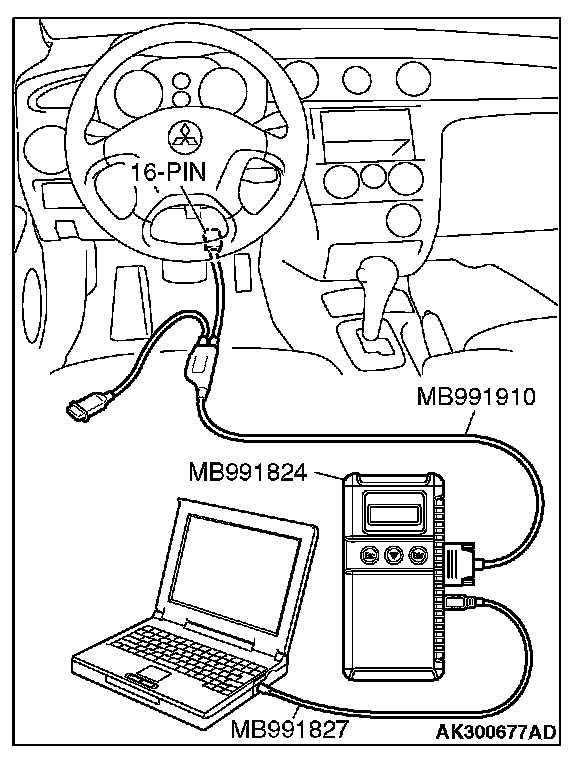 16-PIN
MB991910
MB991824
MB991827
AK300677AD