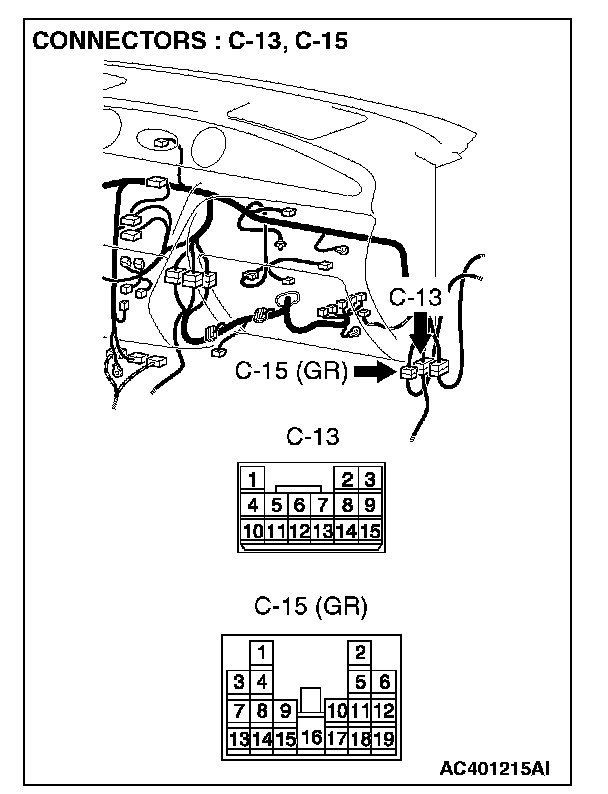 CONNECTORS : C-13, C-15

C-13

C-15 (GR)

C-13

1 2 3
4 5 6 7 8 9
10 11 12 13 14 15

C-15 (GR)

1 2
3 4 5 6
7 8 9 10 11 12
13 14 15 16 17 18 19

AC401215AI