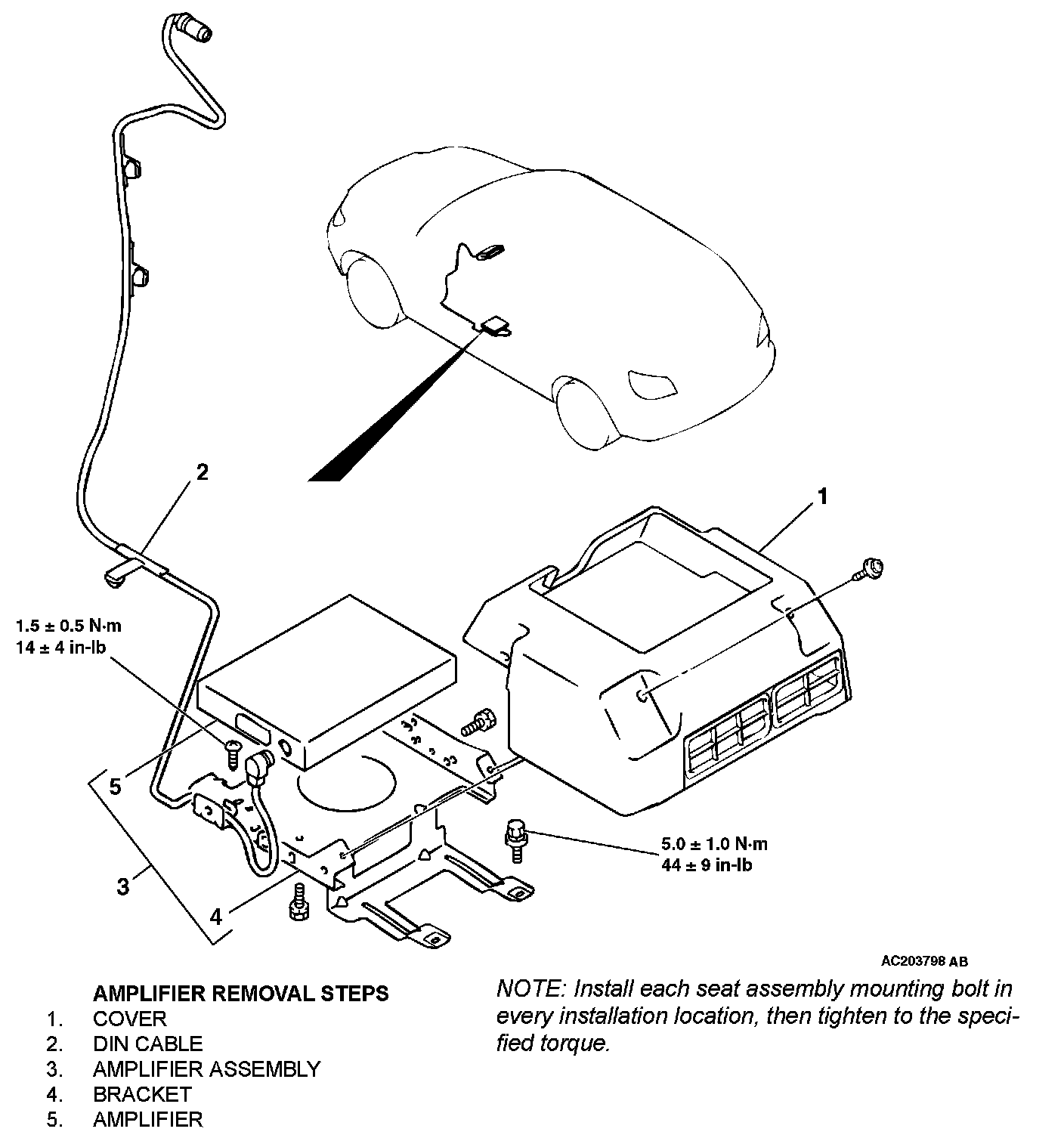 2

1

1.5 ± 0.5 N·m
14 ± 4 in-lb

5

3

4

5.0 ± 1.0 N·m
44 ± 9 in-lb

AC203798 AB

AMPLIFIER REMOVAL STEPS
1. COVER
2. DIN CABLE
3. AMPLIFIER ASSEMBLY
4. BRACKET
5. AMPLIFIER

NOTE: Install each seat assembly mounting bolt in every installation location, then tighten to the specified torque.