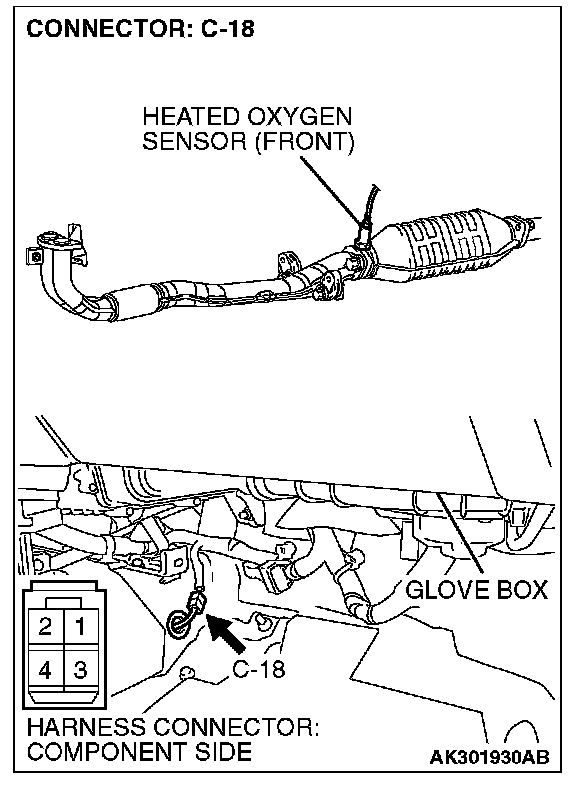 CONNECTOR: C-18

HEATED OXYGEN SENSOR (FRONT)

GLOVE BOX

2 1
4 3

C-18

HARNESS CONNECTOR: COMPONENT SIDE

AK301930AB