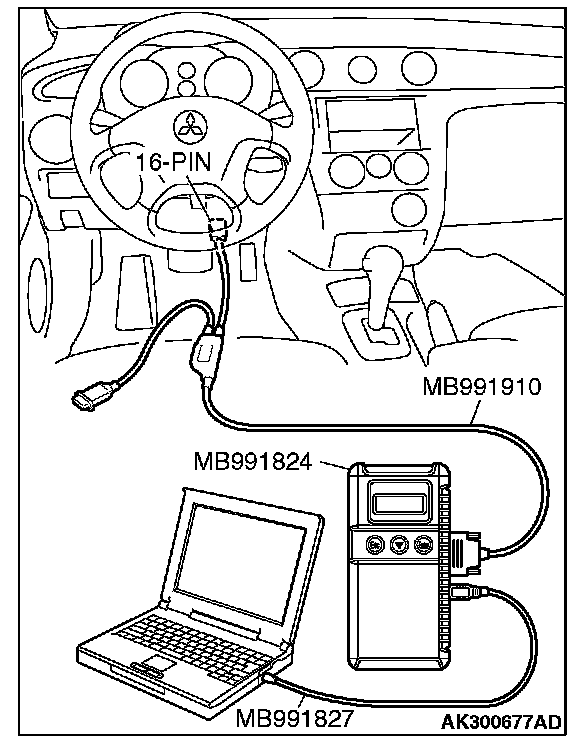 16-PIN

MB991910

MB991824

MB991827

AK300677AD