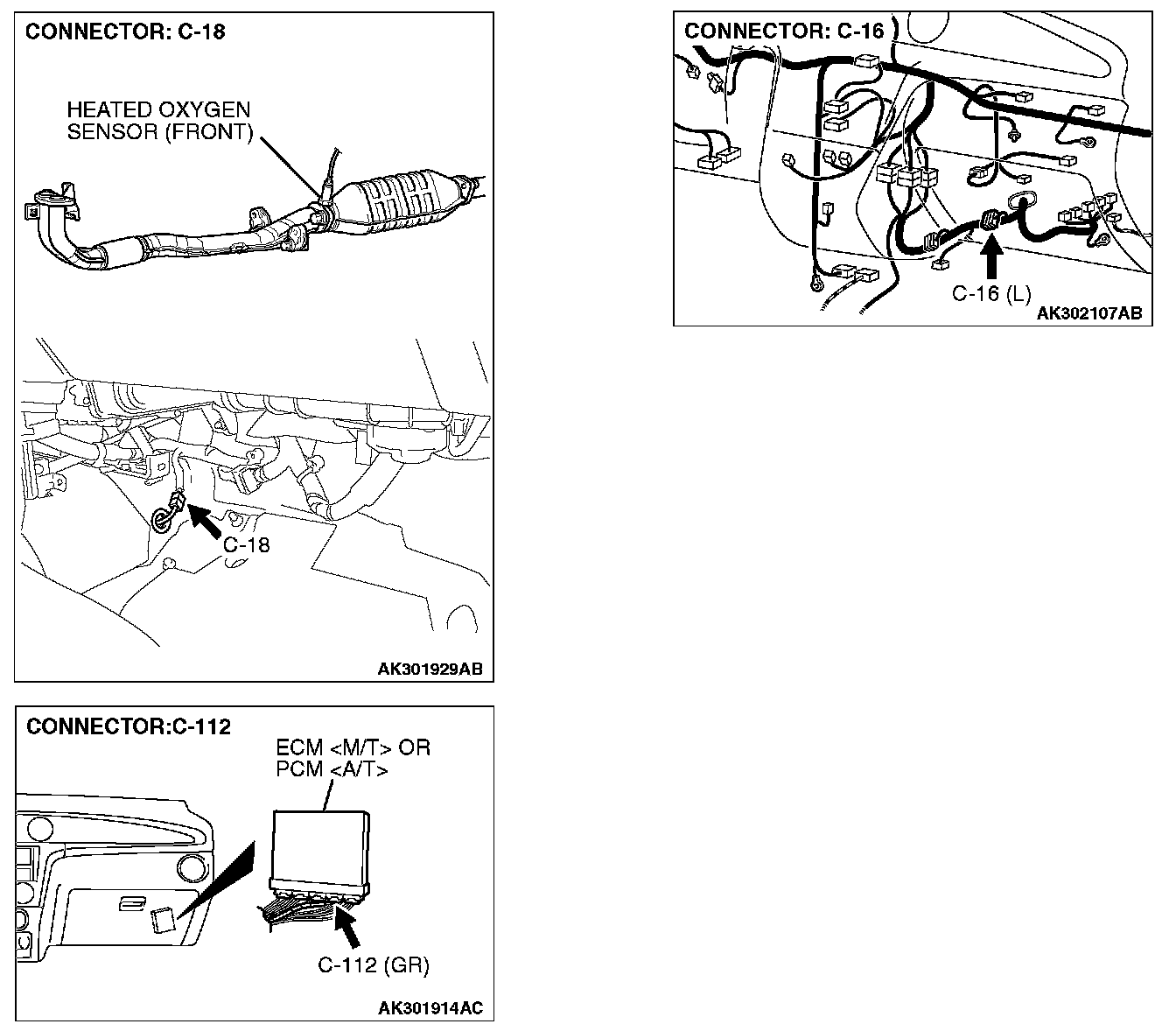 CONNECTOR: C-18

HEATED OXYGEN SENSOR (FRONT)

C-18

AK301929AB

CONNECTOR:C-112

ECM <M/T> OR PCM <A/T>

C-112 (GR)

AK301914AC

CONNECTOR: C-16

C-16 (L)

AK302107AB