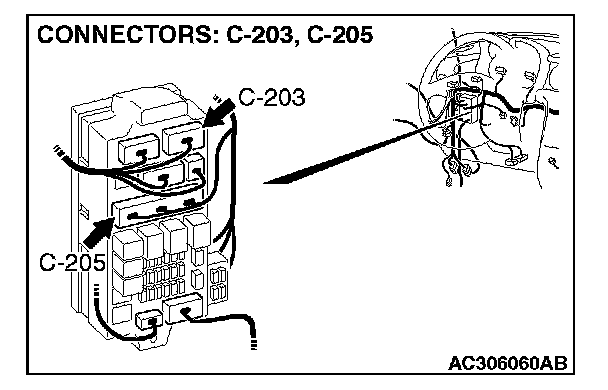 CONNECTORS: C-203, C-205

C-203

C-205

AC306060AB