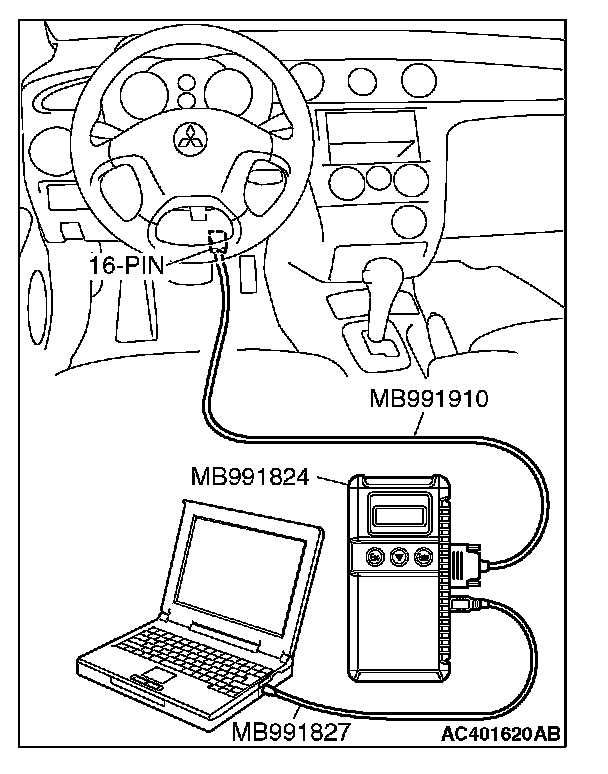 16-PIN

MB991910

MB991824

MB991827

AC401620AB