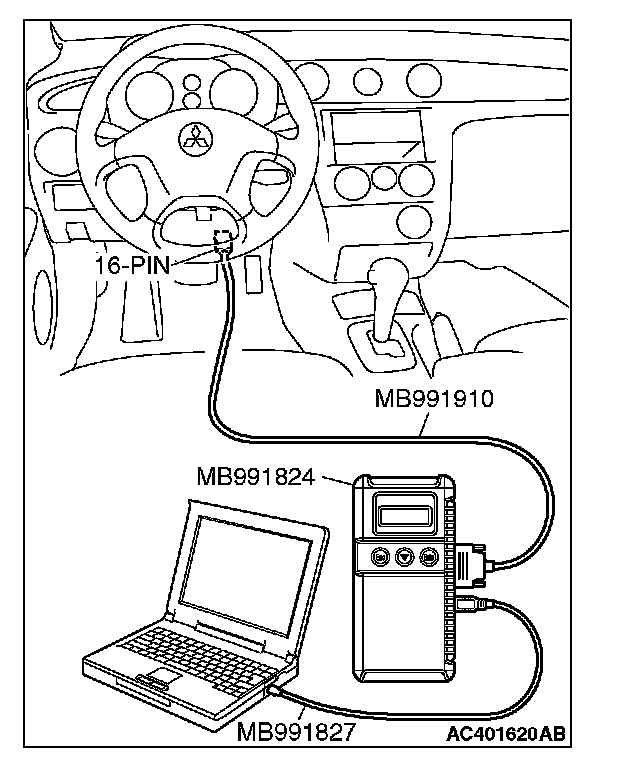 16-PIN
MB991910
MB991824
MB991827
AC401620AB