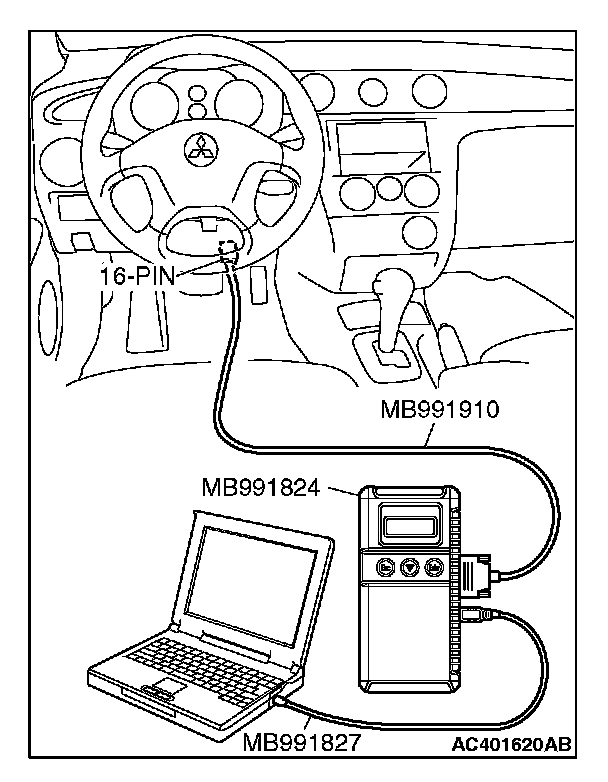 16-PIN

MB991910

MB991824

MB991827

AC401620AB