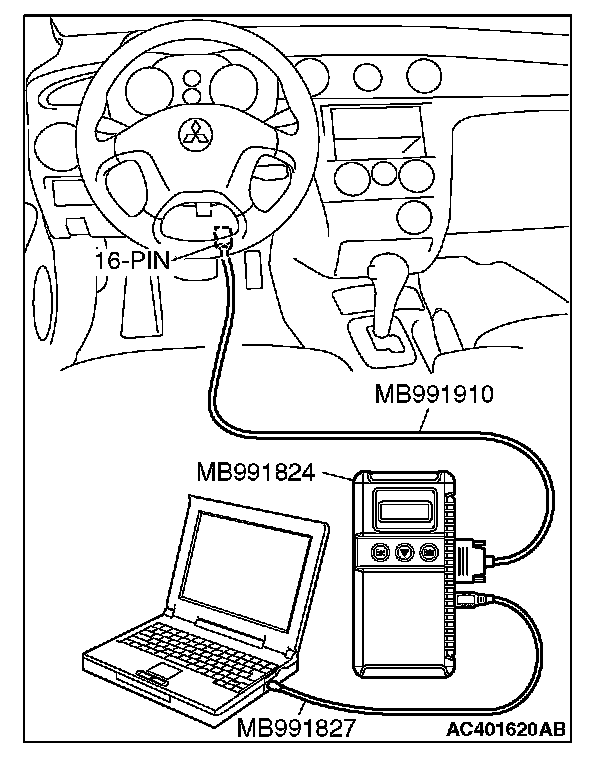 16-PIN
MB991910
MB991824
MB991827
AC401620AB