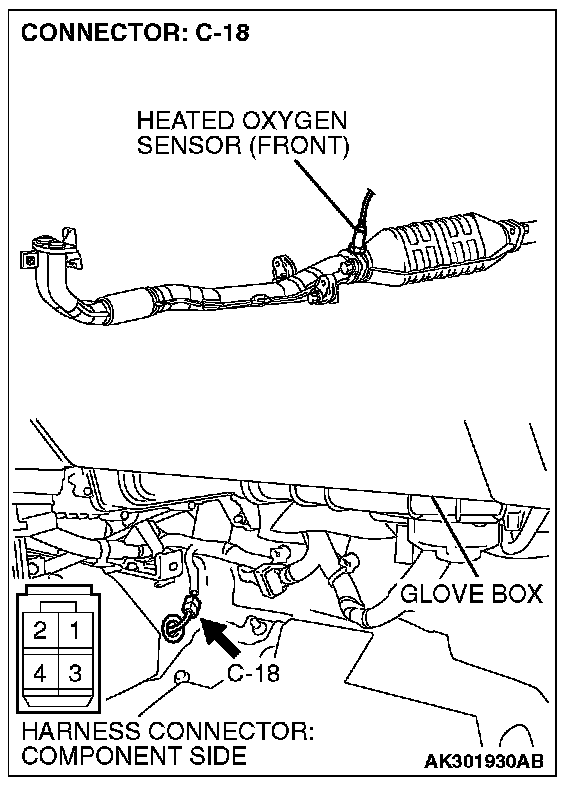 CONNECTOR: C-18

HEATED OXYGEN SENSOR (FRONT)

GLOVE BOX

2 1
4 3

C-18

HARNESS CONNECTOR: COMPONENT SIDE

AK301930AB