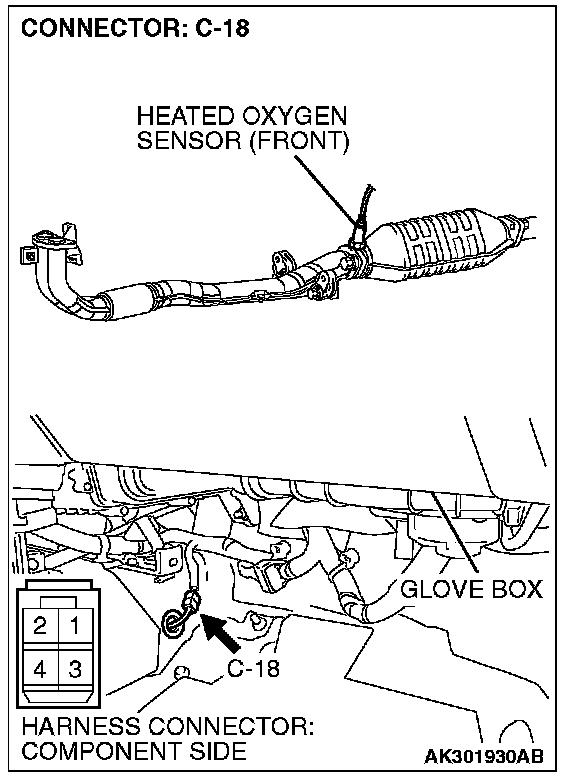 CONNECTOR: C-18

HEATED OXYGEN SENSOR (FRONT)

GLOVE BOX

2 1
4 3

C-18

HARNESS CONNECTOR: COMPONENT SIDE

AK301930AB