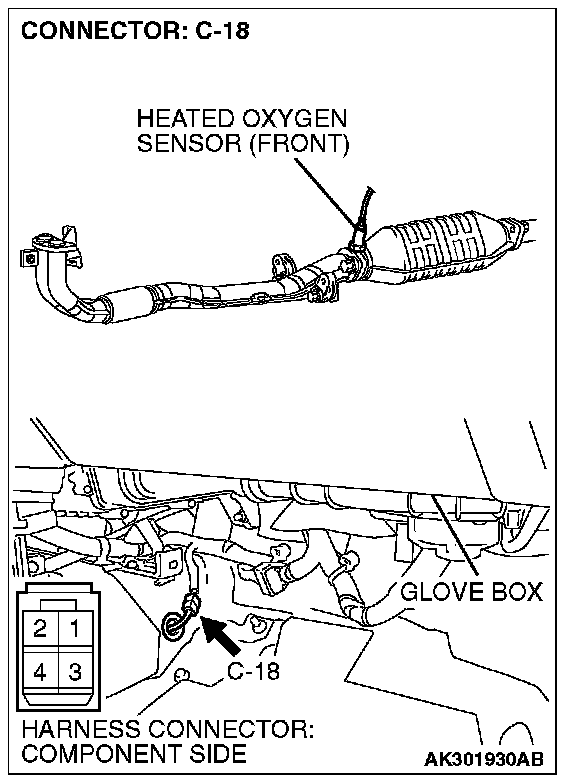 CONNECTOR: C-18

HEATED OXYGEN SENSOR (FRONT)

GLOVE BOX

2 1
4 3

C-18

HARNESS CONNECTOR: COMPONENT SIDE

AK301930AB