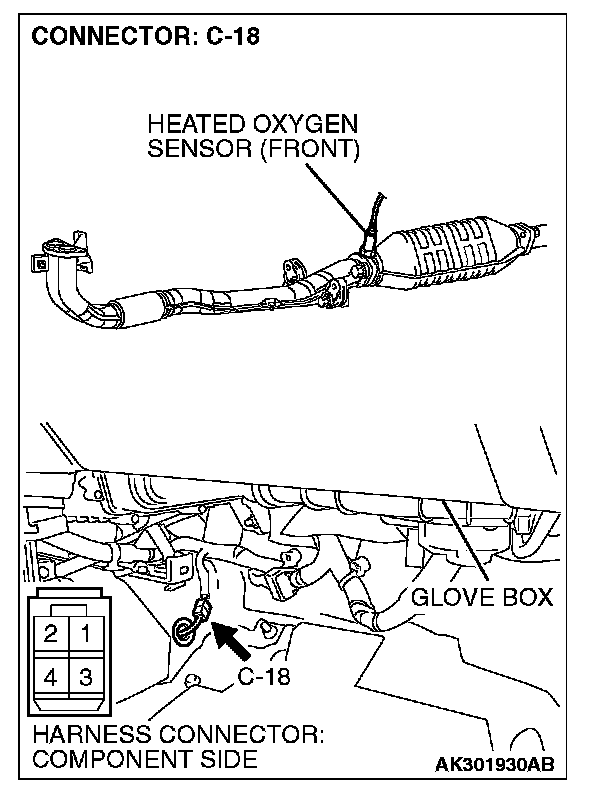 CONNECTOR: C-18

HEATED OXYGEN SENSOR (FRONT)

GLOVE BOX

2 1
4 3

C-18

HARNESS CONNECTOR: COMPONENT SIDE

AK301930AB