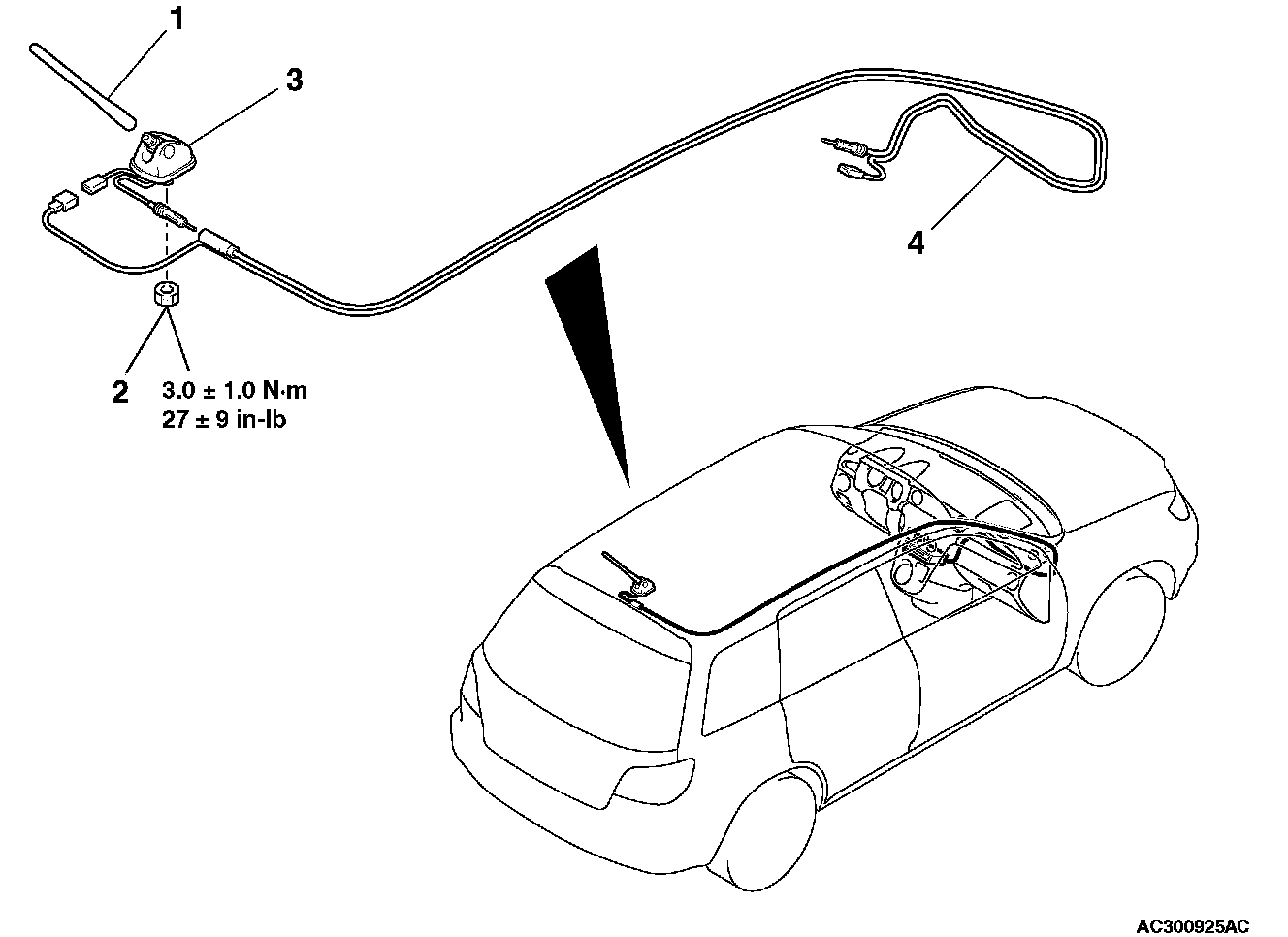 1

3

4

2

3.0 ± 1.0 N·m
27 ± 9 in-lb

AC300925AC