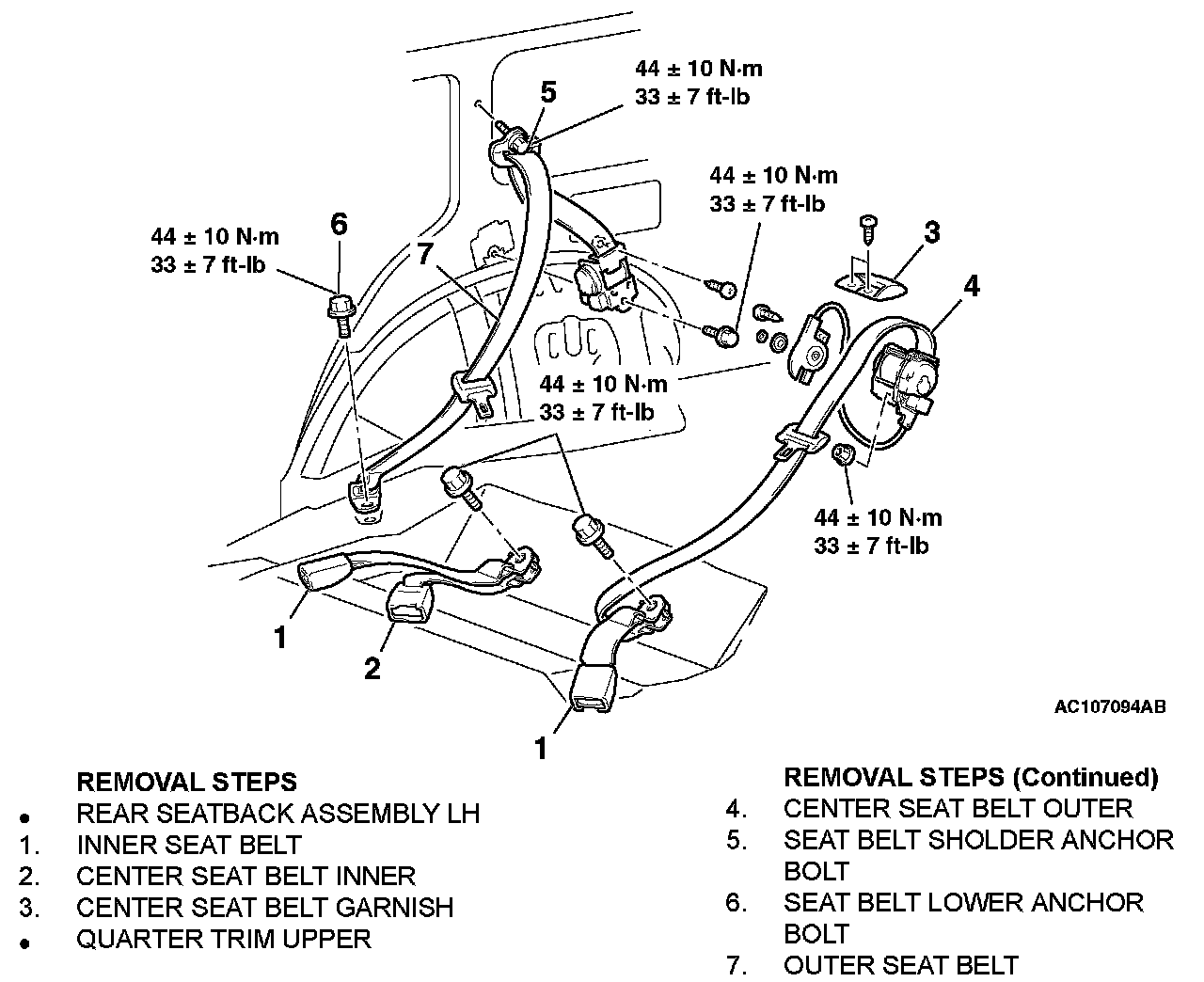 44 ± 10 N·m
33 ± 7 ft-lb

5

44 ± 10 N·m
33 ± 7 ft-lb

44 ± 10 N·m
33 ± 7 ft-lb

6

7

3

4

44 ± 10 N·m
33 ± 7 ft-lb

44 ± 10 N·m
33 ± 7 ft-lb

1

2

1

AC107094AB

REMOVAL STEPS
• REAR SEATBACK ASSEMBLY LH
1. INNER SEAT BELT
2. CENTER SEAT BELT INNER
3. CENTER SEAT BELT GARNISH
• QUARTER TRIM UPPER

REMOVAL STEPS (Continued)
4. CENTER SEAT BELT OUTER
5. SEAT BELT SHOLDER ANCHOR BOLT
6. SEAT BELT LOWER ANCHOR BOLT
7. OUTER SEAT BELT