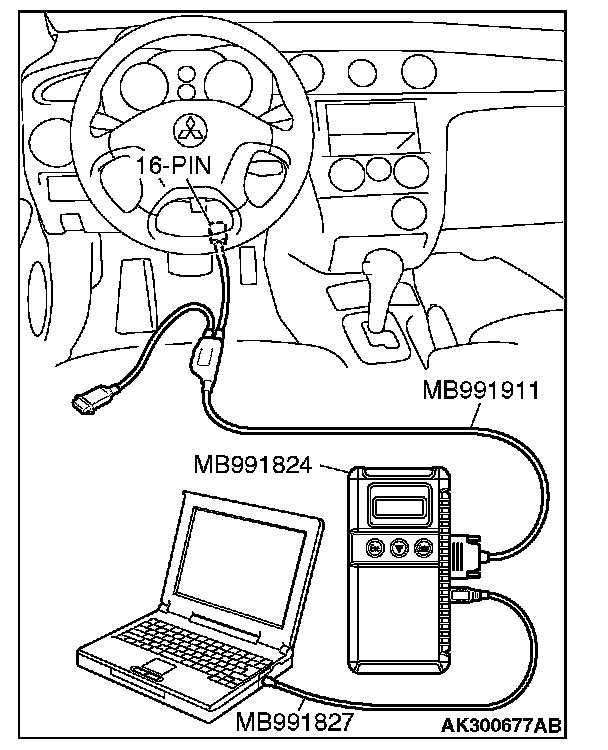 16-PIN

MB991911

MB991824

MB991827

AK300677AB