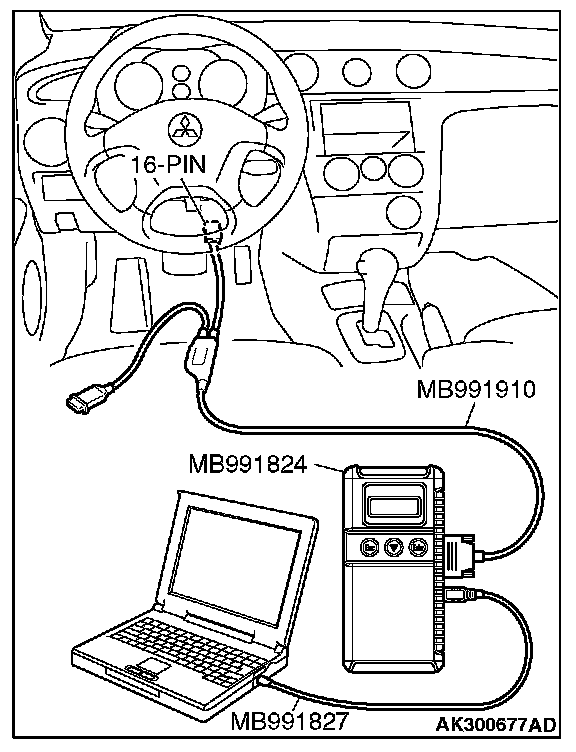 16-PIN
MB991910
MB991824
MB991827
AK300677AD