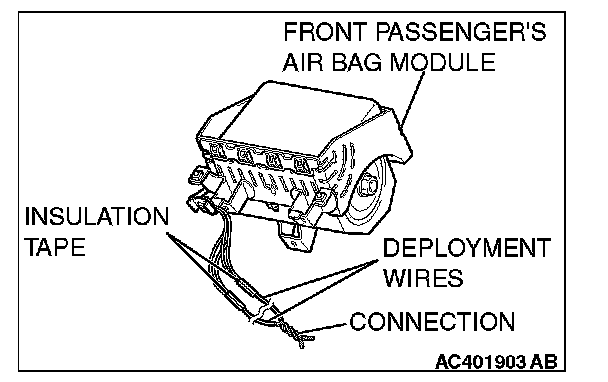 FRONT PASSENGER'S AIR BAG MODULE

INSULATION TAPE

DEPLOYMENT WIRES

CONNECTION

AC401903 AB