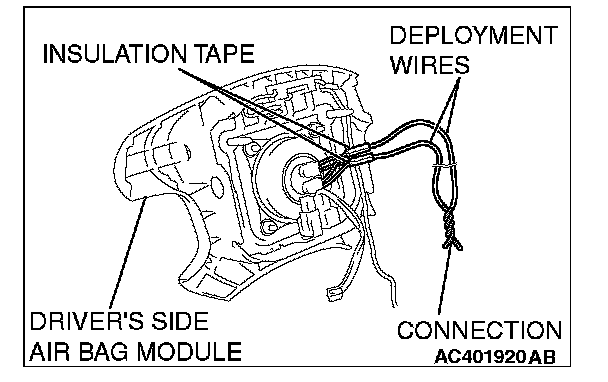 INSULATION TAPE

DEPLOYMENT WIRES

DRIVER'S SIDE AIR BAG MODULE

CONNECTION

AC401920AB