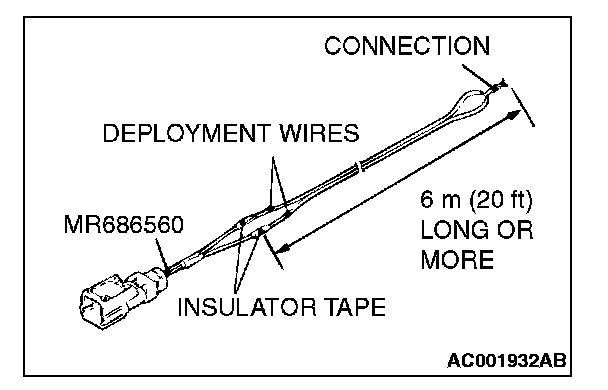 CONNECTION

DEPLOYMENT WIRES

6 m (20 ft) LONG OR MORE

MR686560

INSULATOR TAPE

AC001932AB