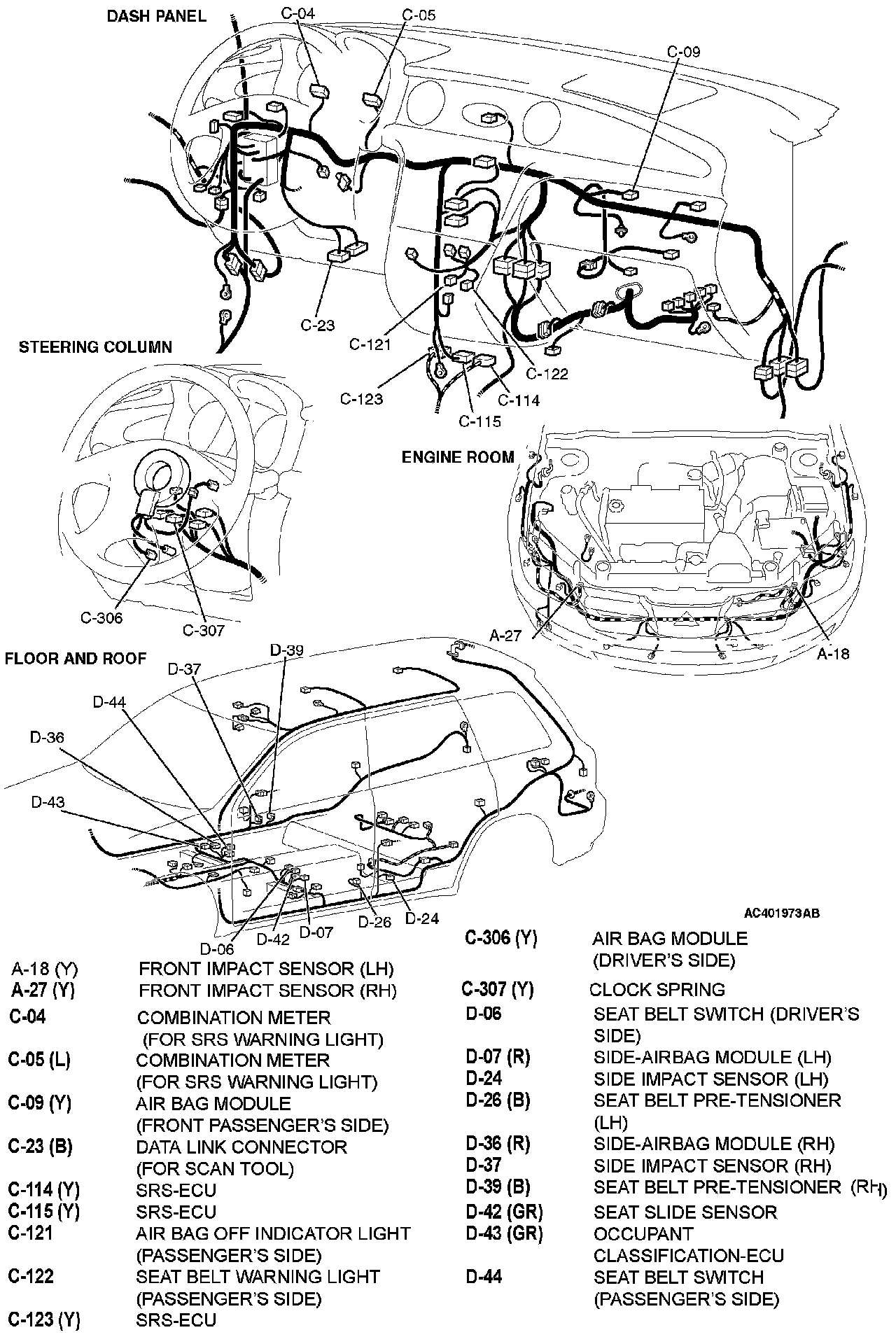 DASH PANEL

C-04
C-05
C-09
C-23
C-121
C-122
C-123
C-114
C-115

STEERING COLUMN

C-306
C-307

ENGINE ROOM

A-27
A-18

FLOOR AND ROOF

D-39
D-37
D-44
D-36
D-43
D-06
D-42
D-07
D-26
D-24

AC401973AB

| | |
|---|---|
| A-18 (Y) | FRONT IMPACT SENSOR (LH) |
| A-27 (Y) | FRONT IMPACT SENSOR (RH) |
| C-04 | COMBINATION METER (FOR SRS WARNING LIGHT) |
| C-05 (L) | COMBINATION METER (FOR SRS WARNING LIGHT) |
| C-09 (Y) | AIR BAG MODULE (FRONT PASSENGER'S SIDE) |
| C-23 (B) | DATA LINK CONNECTOR (FOR SCAN TOOL) |
| C-114 (Y) | SRS-ECU |
| C-115 (Y) | SRS-ECU |
| C-121 | AIR BAG OFF INDICATOR LIGHT (PASSENGER'S SIDE) |
| C-122 | SEAT BELT WARNING LIGHT (PASSENGER'S SIDE) |
| C-123 (Y) | SRS-ECU |

| | |
|---|---|
| C-306 (Y) | AIR BAG MODULE (DRIVER'S SIDE) |
| C-307 (Y) | CLOCK SPRING |
| D-06 | SEAT BELT SWITCH (DRIVER'S SIDE) |
| D-07 (R) | SIDE-AIRBAG MODULE (LH) |
| D-24 | SIDE IMPACT SENSOR (LH) |
| D-26 (B) | SEAT BELT PRE-TENSIONER (LH) |
| D-36 (R) | SIDE-AIRBAG MODULE (RH) |
| D-37 | SIDE IMPACT SENSOR (RH) |
| D-39 (B) | SEAT BELT PRE-TENSIONER (RH) |
| D-42 (GR) | SEAT SLIDE SENSOR |
| D-43 (GR) | OCCUPANT CLASSIFICATION-ECU |
| D-44 | SEAT BELT SWITCH (PASSENGER'S SIDE) |