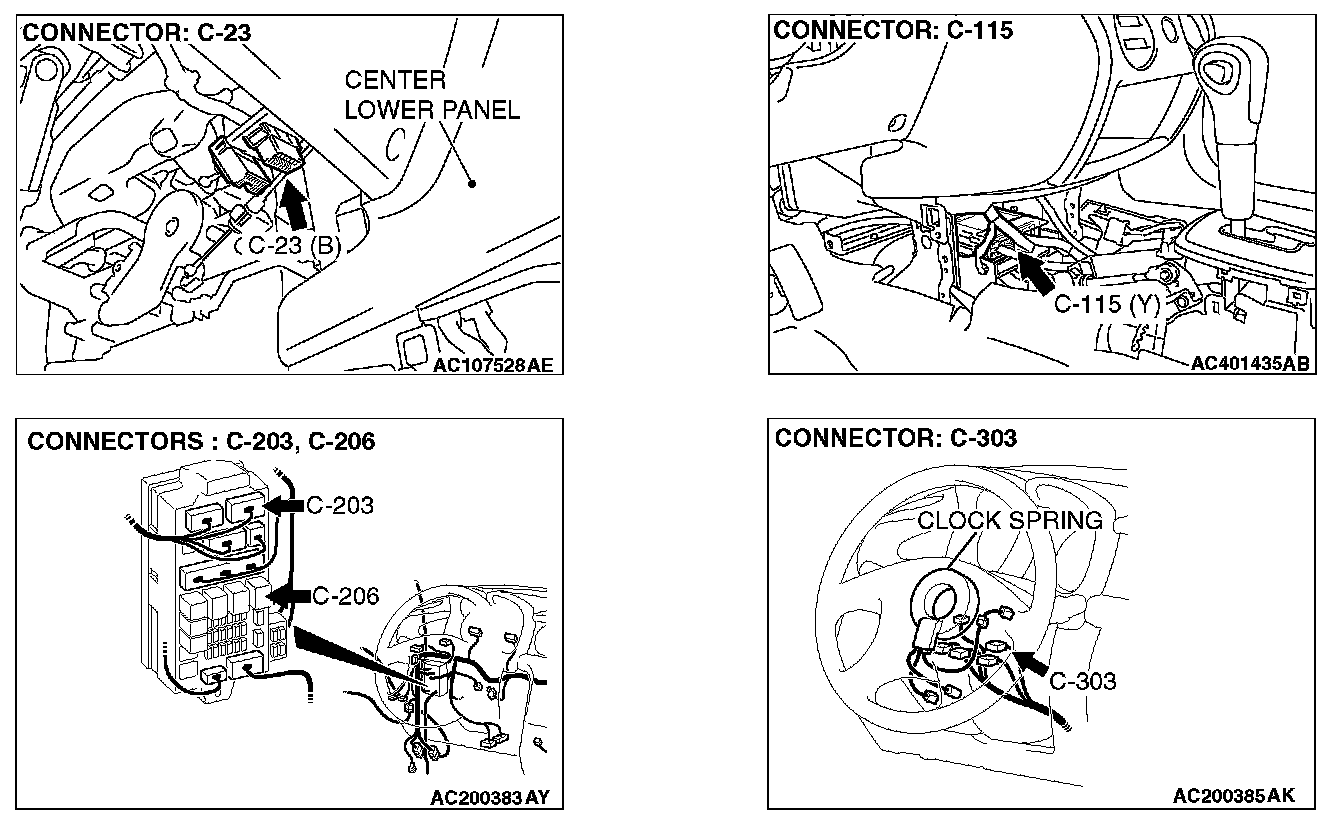 CONNECTOR: C-23

CENTER LOWER PANEL

C-23 (B)

AC107528AE

CONNECTOR: C-115

C-115 (Y)

AC401435AB

CONNECTORS : C-203, C-206

C-203

C-206

AC200383AY

CONNECTOR: C-303

CLOCK SPRING

C-303

AC200385AK