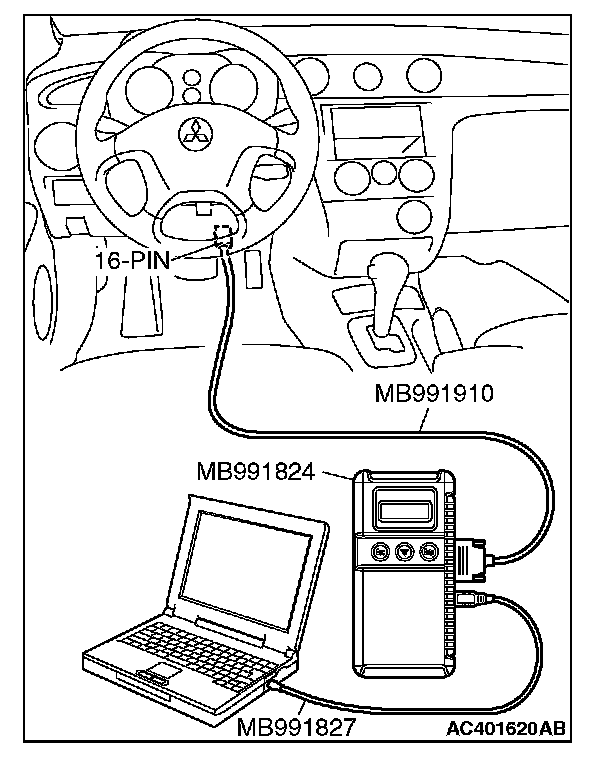 16-PIN

MB991910

MB991824

MB991827

AC401620AB