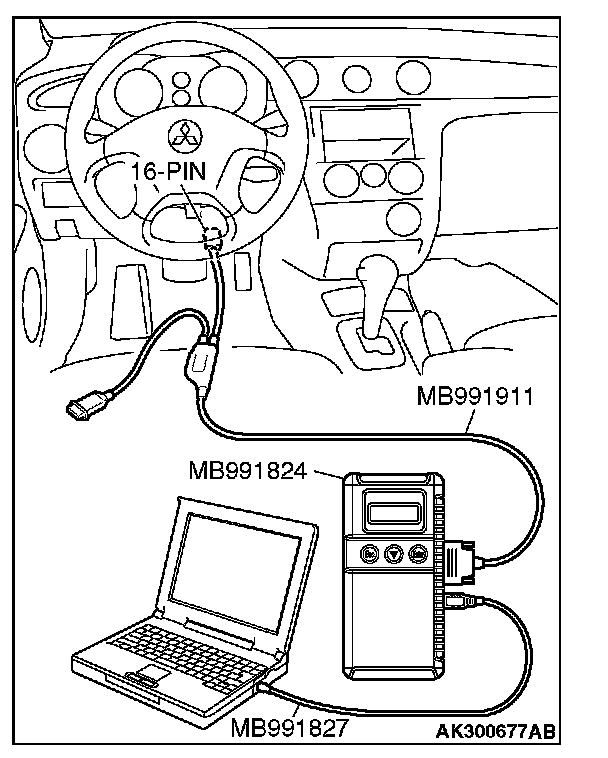 16-PIN
MB991911
MB991824
MB991827
AK300677AB