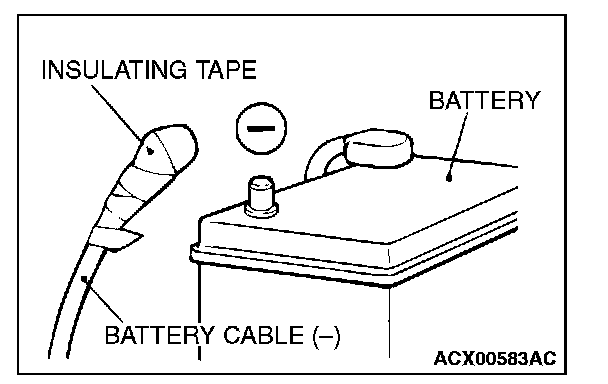 INSULATING TAPE

BATTERY

−

BATTERY CABLE (−)

ACX00583AC