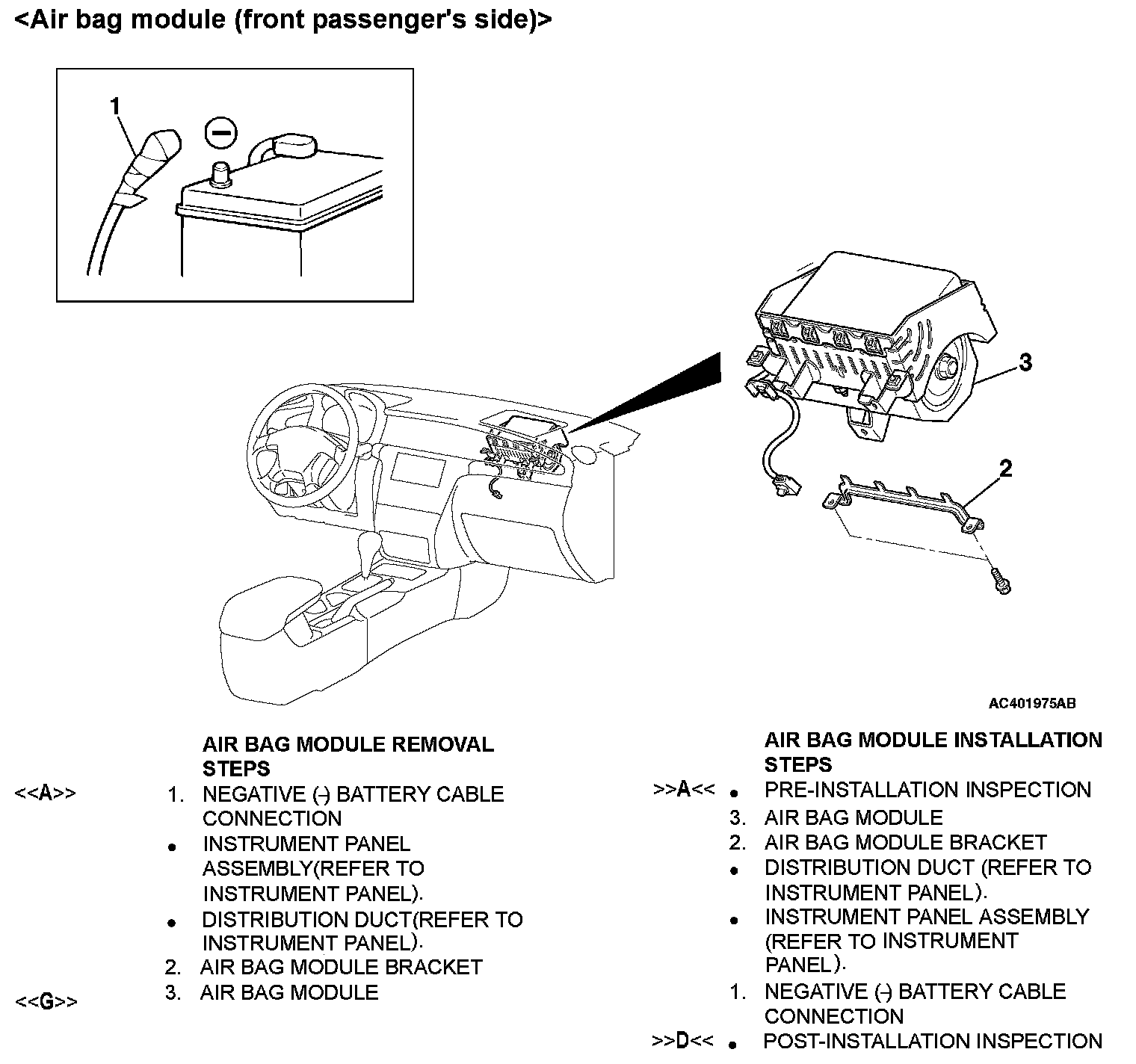 <Air bag module (front passenger's side)>

1

3

2

AC401975AB

AIR BAG MODULE REMOVAL STEPS

<<A>> 1. NEGATIVE (-) BATTERY CABLE CONNECTION
• INSTRUMENT PANEL ASSEMBLY(REFER TO INSTRUMENT PANEL).
• DISTRIBUTION DUCT(REFER TO INSTRUMENT PANEL).
2. AIR BAG MODULE BRACKET
<<G>> 3. AIR BAG MODULE

AIR BAG MODULE INSTALLATION STEPS

>>A<< • PRE-INSTALLATION INSPECTION
3. AIR BAG MODULE
2. AIR BAG MODULE BRACKET
• DISTRIBUTION DUCT (REFER TO INSTRUMENT PANEL).
• INSTRUMENT PANEL ASSEMBLY (REFER TO INSTRUMENT PANEL).
1. NEGATIVE (-) BATTERY CABLE CONNECTION
>>D<< • POST-INSTALLATION INSPECTION