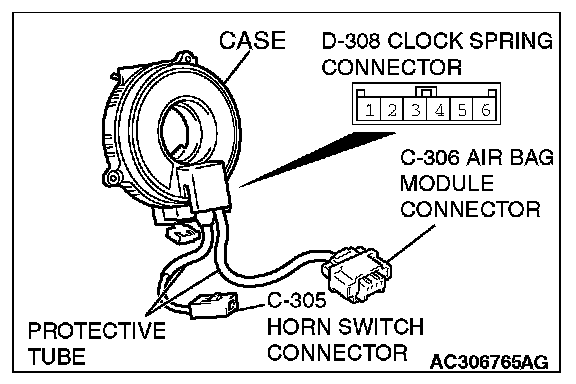 CASE

D-308 CLOCK SPRING CONNECTOR

1 2 3 4 5 6

C-306 AIR BAG MODULE CONNECTOR

C-305 HORN SWITCH CONNECTOR

PROTECTIVE TUBE

AC306765AG