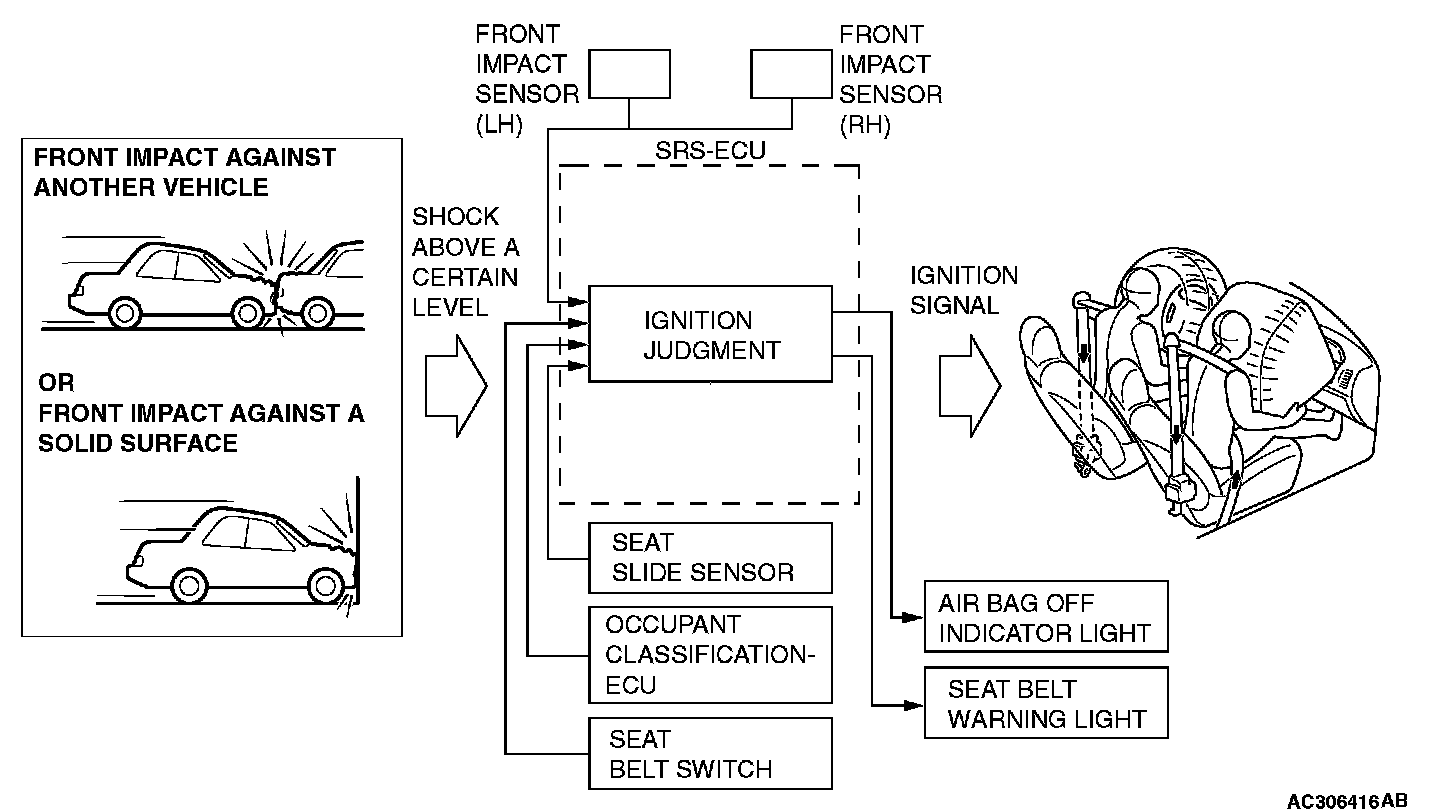 FRONT IMPACT AGAINST ANOTHER VEHICLE

OR
FRONT IMPACT AGAINST A SOLID SURFACE

SHOCK ABOVE A CERTAIN LEVEL

FRONT IMPACT SENSOR (LH)

FRONT IMPACT SENSOR (RH)

SRS-ECU

IGNITION JUDGMENT

SEAT SLIDE SENSOR

OCCUPANT CLASSIFICATION-ECU

SEAT BELT SWITCH

IGNITION SIGNAL

AIR BAG OFF INDICATOR LIGHT

SEAT BELT WARNING LIGHT

AC306416AB