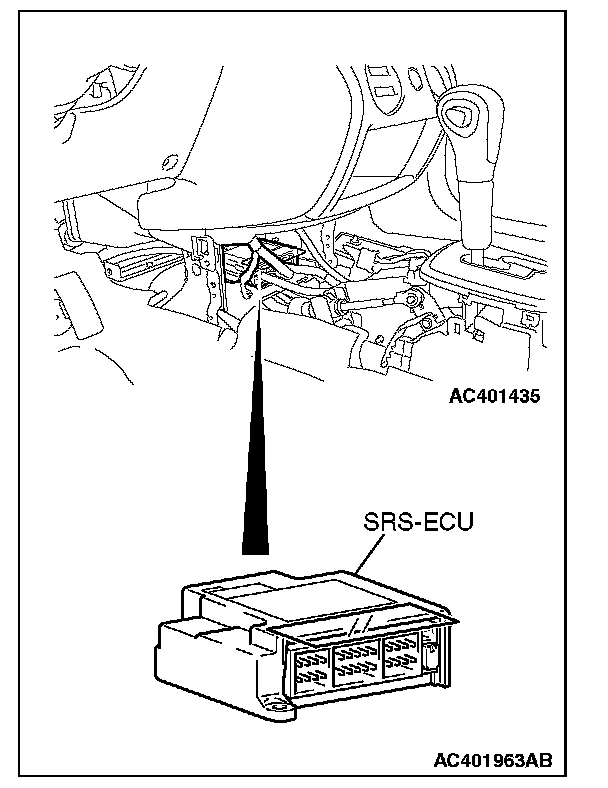 AC401435

SRS-ECU

AC401963AB