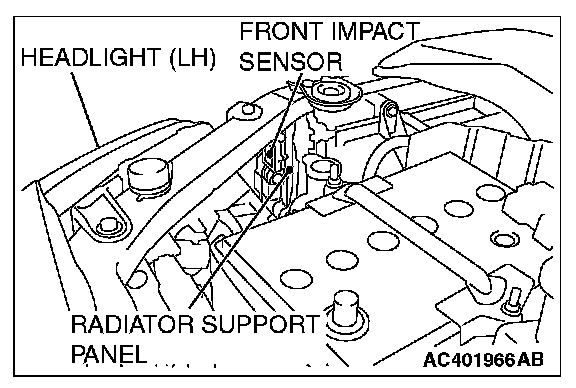 HEADLIGHT (LH)

FRONT IMPACT SENSOR

RADIATOR SUPPORT PANEL

AC401966AB